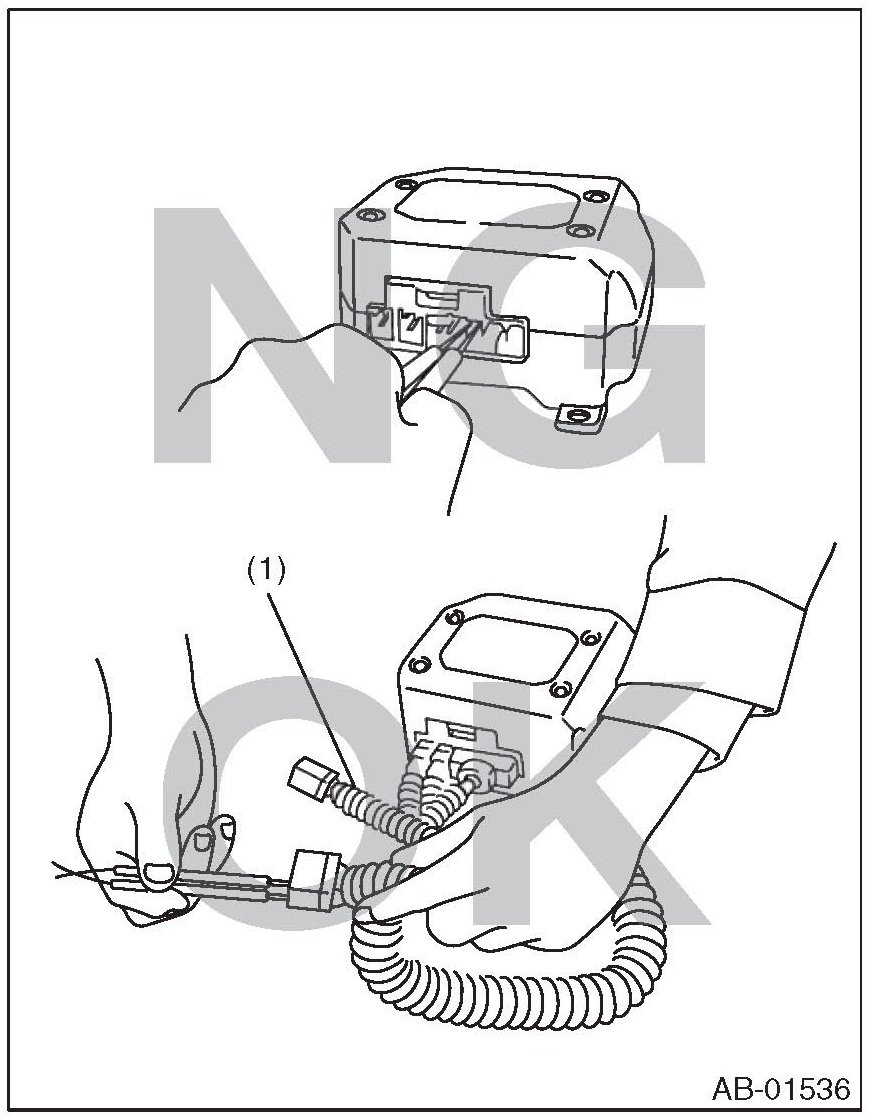 NG

(1)

OK

AB-01536