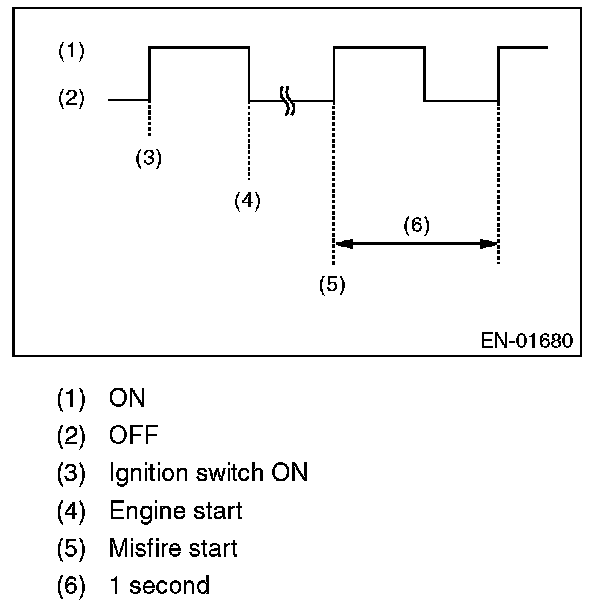 (1)
(2)
(3)
(4)
(6)
(5)
EN-01680

(1) ON
(2) OFF
(3) Ignition switch ON
(4) Engine start
(5) Misfire start
(6) 1 second