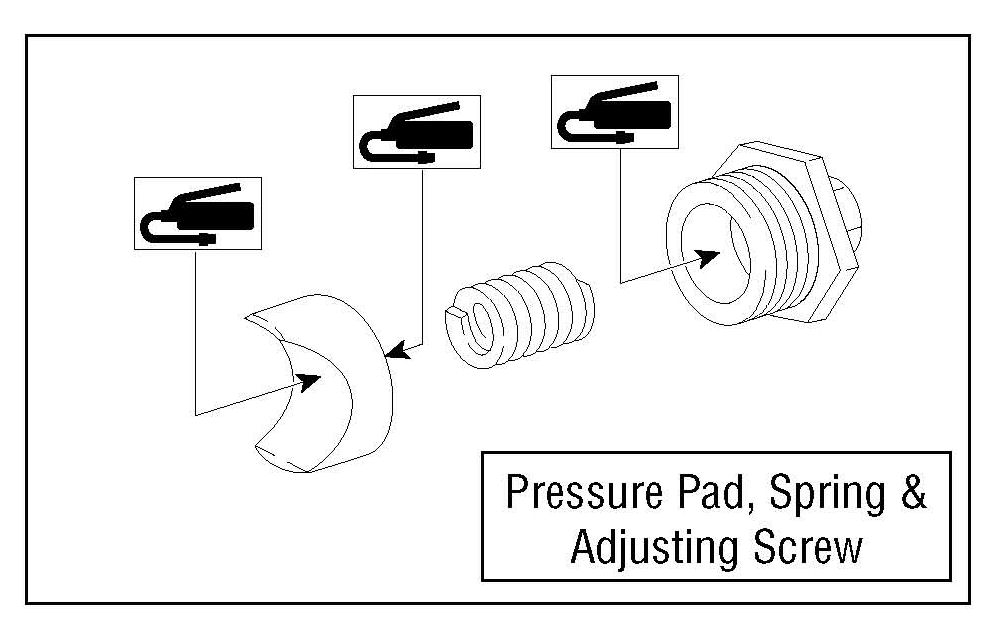 Pressure Pad, Spring & Adjusting Screw