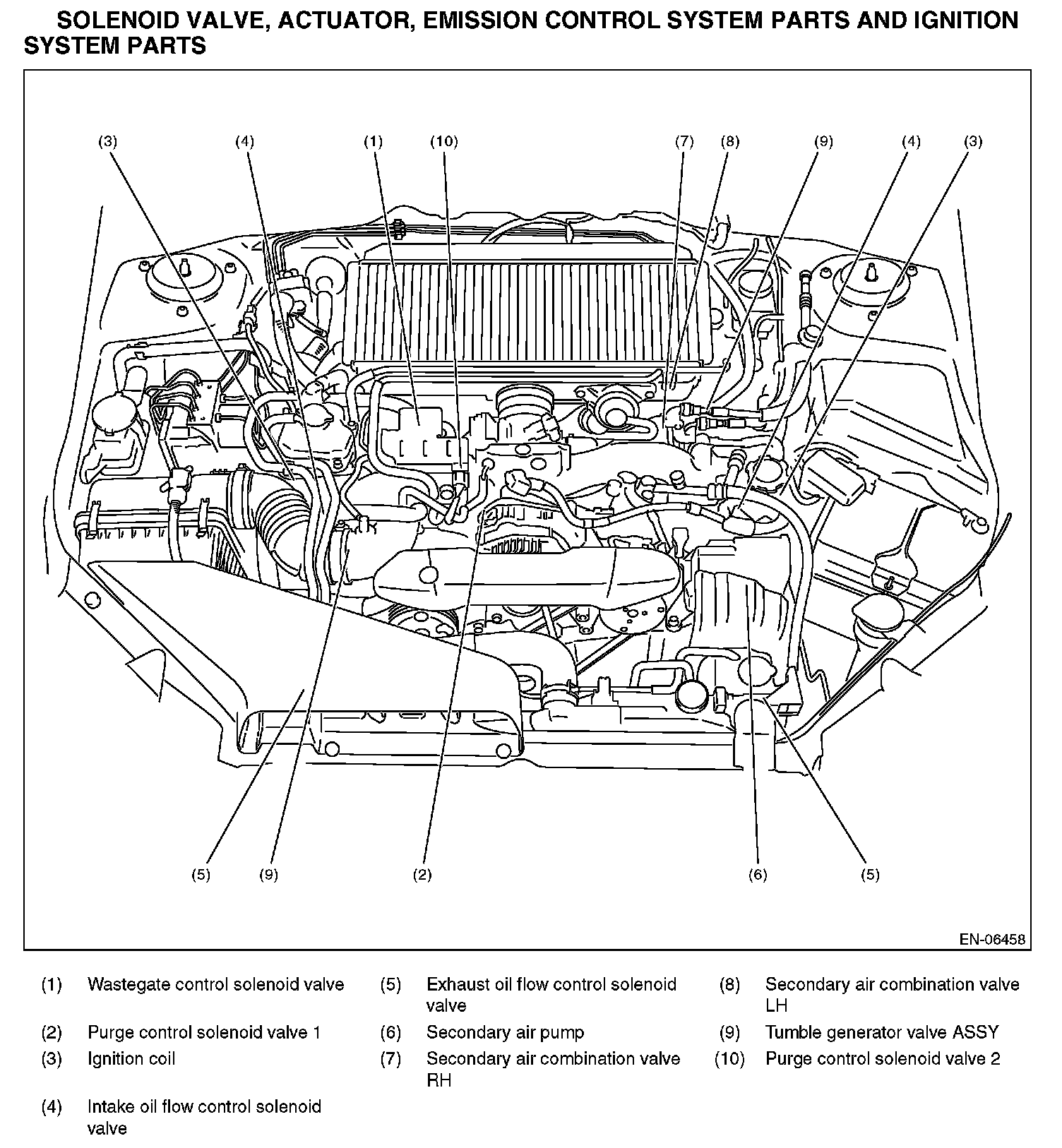 SOLENOID VALVE, ACTUATOR, EMISSION CONTROL SYSTEM PARTS AND IGNITION SYSTEM PARTS

(3) (4) (1) (10) (7) (8) (9) (4) (3)

(5) (9) (2) (6) (5)

EN-06458

(1) Wastegate control solenoid valve

(2) Purge control solenoid valve 1

(3) Ignition coil

(4) Intake oil flow control solenoid valve

(5) Exhaust oil flow control solenoid valve

(6) Secondary air pump

(7) Secondary air combination valve RH

(8) Secondary air combination valve LH

(9) Tumble generator valve ASSY

(10) Purge control solenoid valve 2