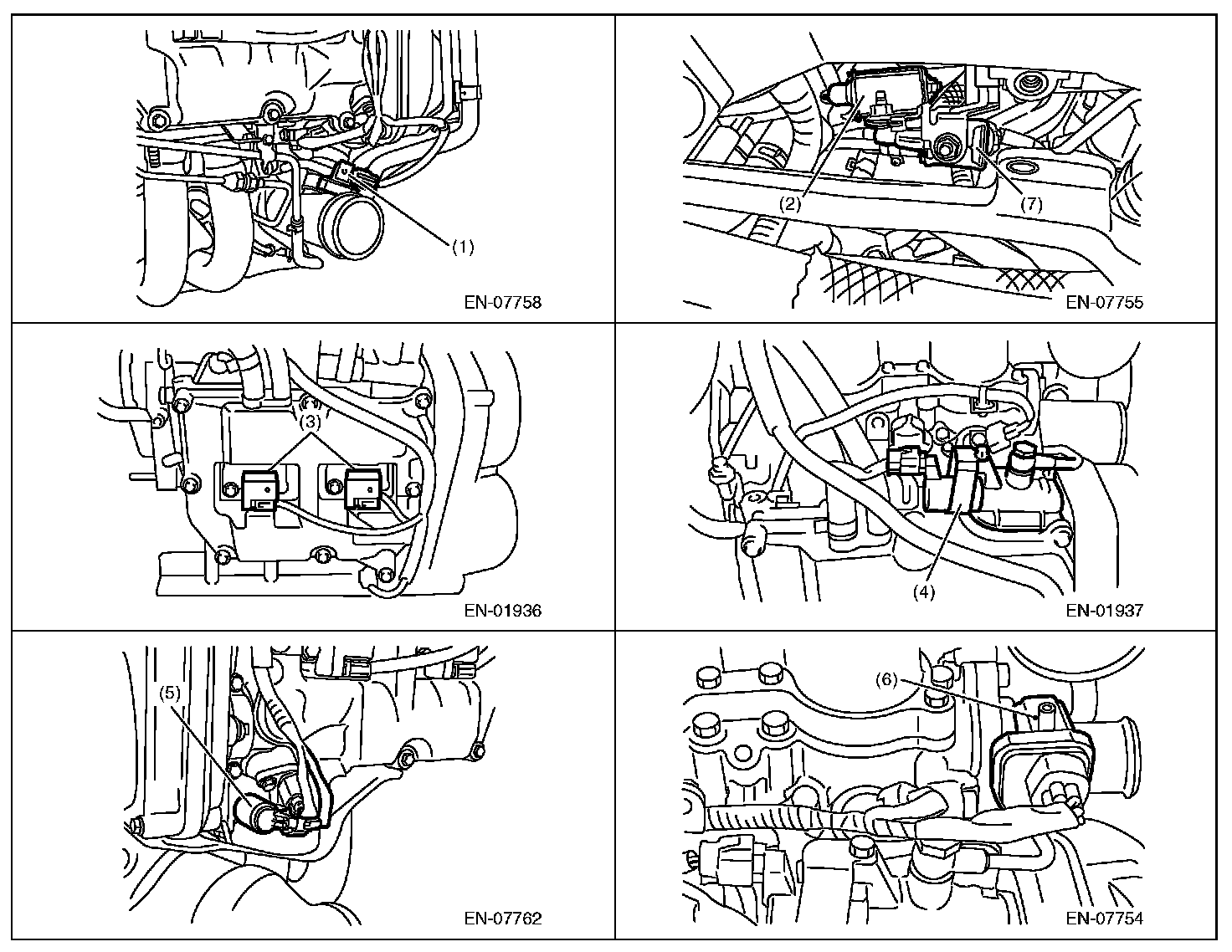 (1)
EN-07758

(2)
(7)
EN-07755

(3)
EN-01936

(4)
EN-01937

(5)
EN-07762

(6)
EN-07754