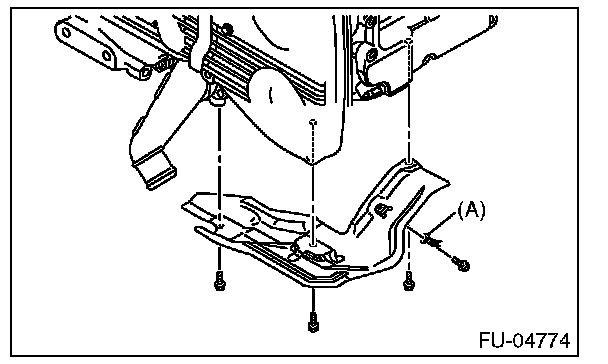 (A)

FU-04774