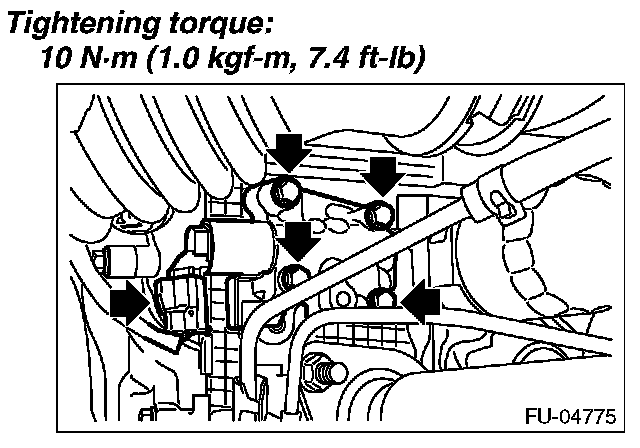 Tightening torque:
10 N·m (1.0 kgf-m, 7.4 ft-lb)

FU-04775