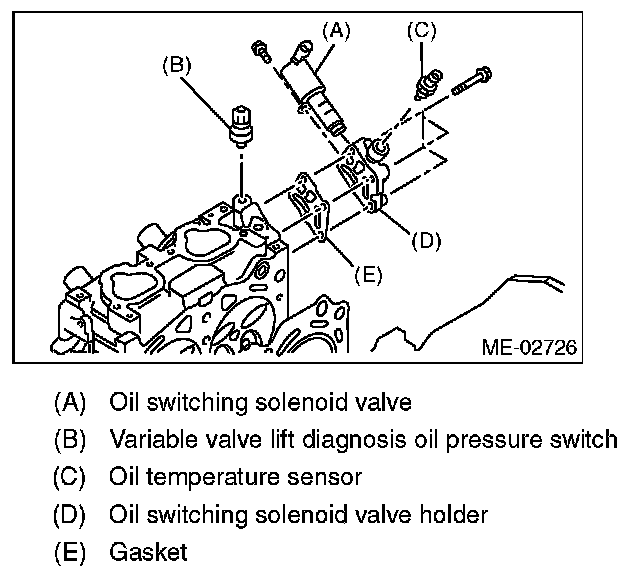 (A)
(C)
(B)
(D)
(E)
ME-02726

(A) Oil switching solenoid valve
(B) Variable valve lift diagnosis oil pressure switch
(C) Oil temperature sensor
(D) Oil switching solenoid valve holder
(E) Gasket