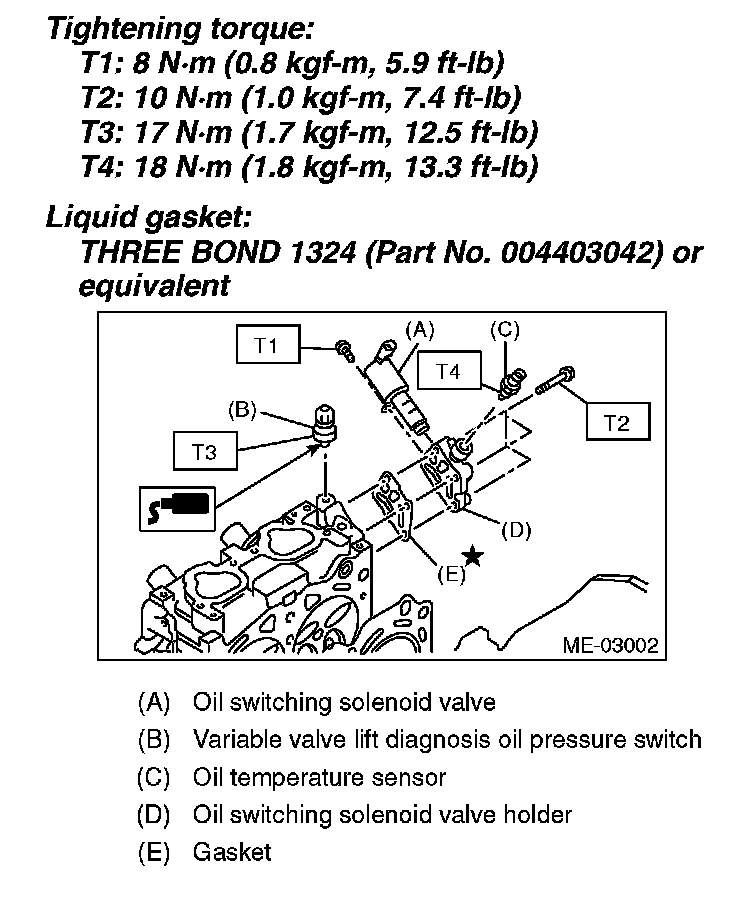 Tightening torque:
T1: 8 N·m (0.8 kgf-m, 5.9 ft-lb)
T2: 10 N·m (1.0 kgf-m, 7.4 ft-lb)
T3: 17 N·m (1.7 kgf-m, 12.5 ft-lb)
T4: 18 N·m (1.8 kgf-m, 13.3 ft-lb)

Liquid gasket:
THREE BOND 1324 (Part No. 004403042) or equivalent

T1
(A)
(C)
T4
T2
(B)
T3
(D)
(E)
★
ME-03002

(A) Oil switching solenoid valve
(B) Variable valve lift diagnosis oil pressure switch
(C) Oil temperature sensor
(D) Oil switching solenoid valve holder
(E) Gasket