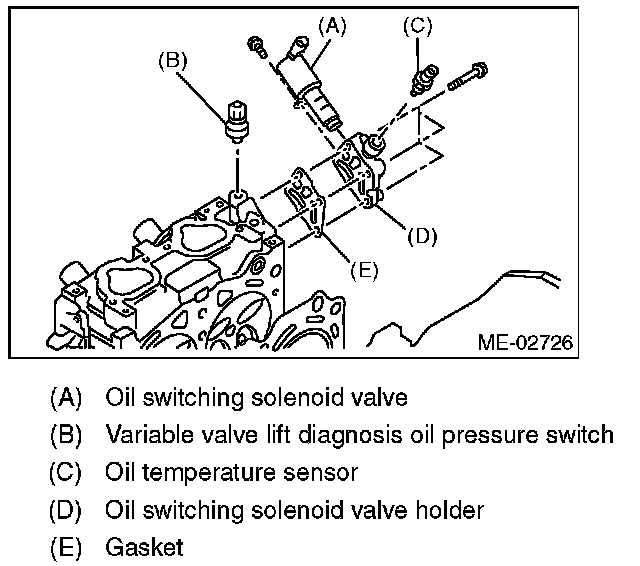 (A)
(C)
(B)
(D)
(E)
ME-02726

(A) Oil switching solenoid valve
(B) Variable valve lift diagnosis oil pressure switch
(C) Oil temperature sensor
(D) Oil switching solenoid valve holder
(E) Gasket