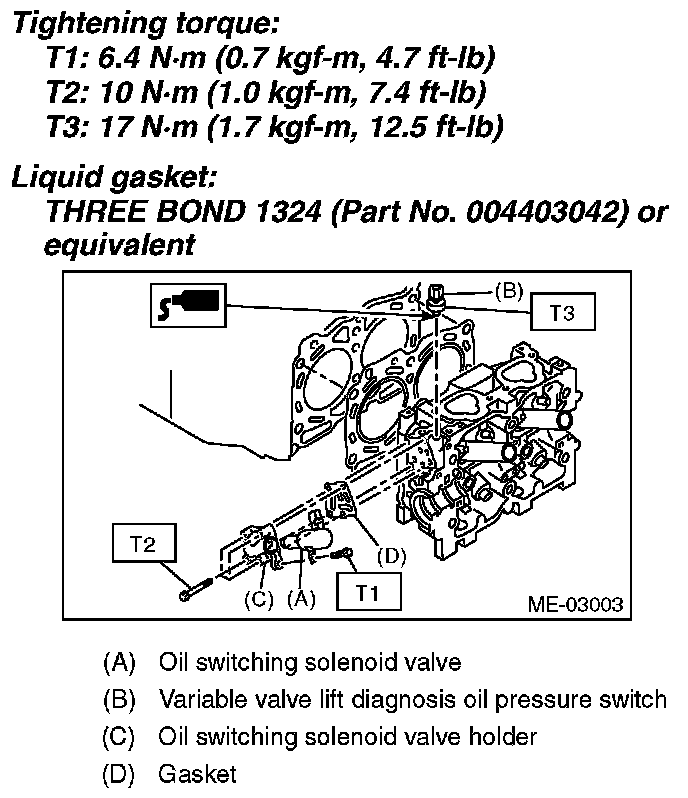 Tightening torque:
T1: 6.4 N·m (0.7 kgf-m, 4.7 ft-lb)
T2: 10 N·m (1.0 kgf-m, 7.4 ft-lb)
T3: 17 N·m (1.7 kgf-m, 12.5 ft-lb)

Liquid gasket:
THREE BOND 1324 (Part No. 004403042) or equivalent

(B)
T3
T2
(D)
(C) (A)
T1
ME-03003

(A) Oil switching solenoid valve
(B) Variable valve lift diagnosis oil pressure switch
(C) Oil switching solenoid valve holder
(D) Gasket