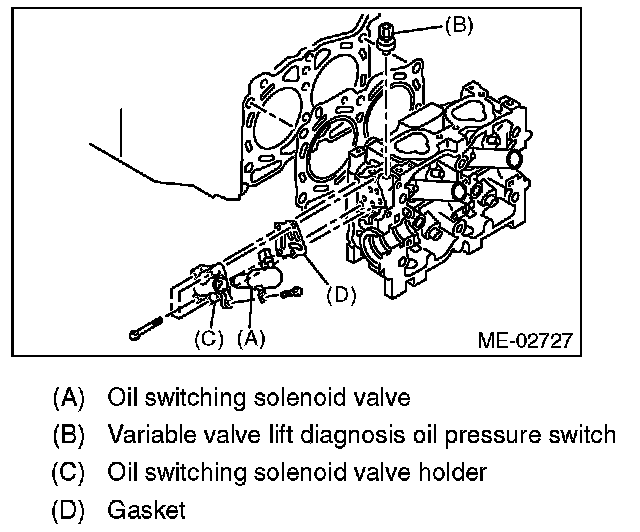 (B)

(D)

(C) (A)

ME-02727

(A) Oil switching solenoid valve

(B) Variable valve lift diagnosis oil pressure switch

(C) Oil switching solenoid valve holder

(D) Gasket