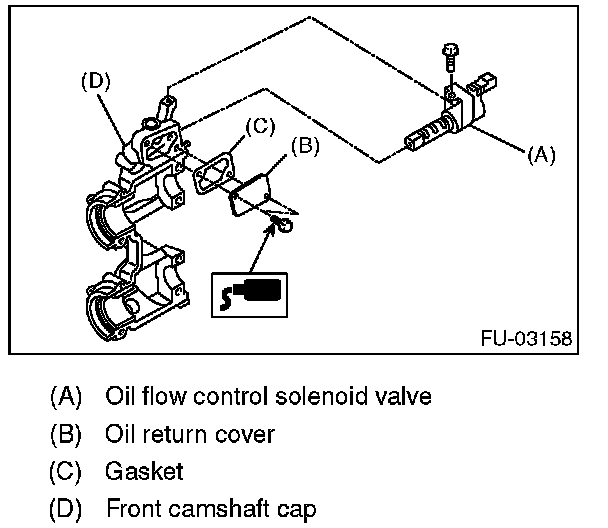 (D)
(C)
(B)
(A)
FU-03158

(A) Oil flow control solenoid valve
(B) Oil return cover
(C) Gasket
(D) Front camshaft cap