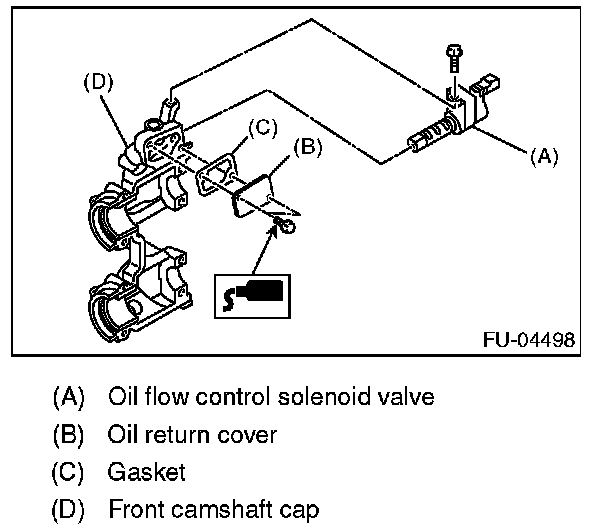 (D)
(C)
(B)
(A)
FU-04498

(A) Oil flow control solenoid valve
(B) Oil return cover
(C) Gasket
(D) Front camshaft cap