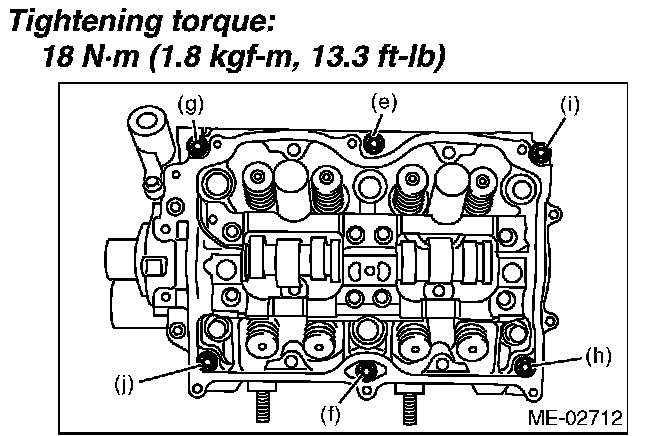 Tightening torque:
18 N·m (1.8 kgf-m, 13.3 ft-lb)

(g)
(e)
(i)
(j)
(f)
(h)
ME-02712