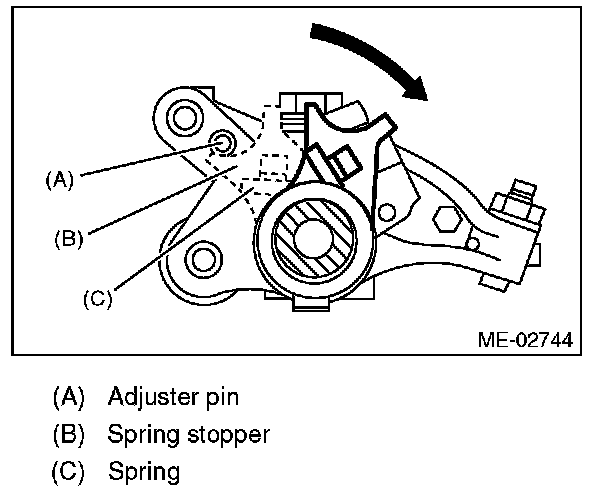 (A)
(B)
(C)
ME-02744

(A) Adjuster pin
(B) Spring stopper
(C) Spring