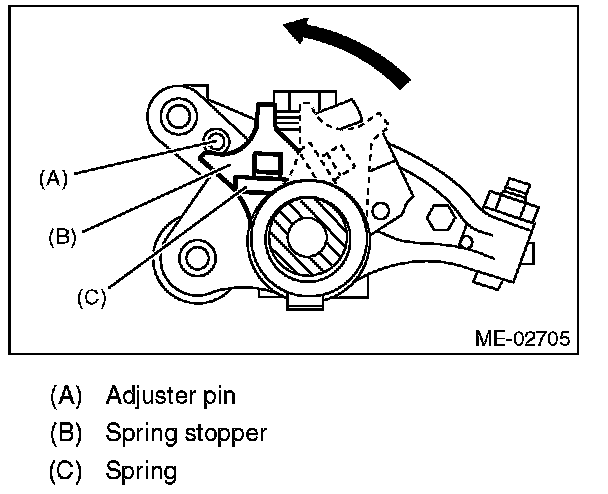 (A)

(B)

(C)

ME-02705

(A) Adjuster pin

(B) Spring stopper

(C) Spring