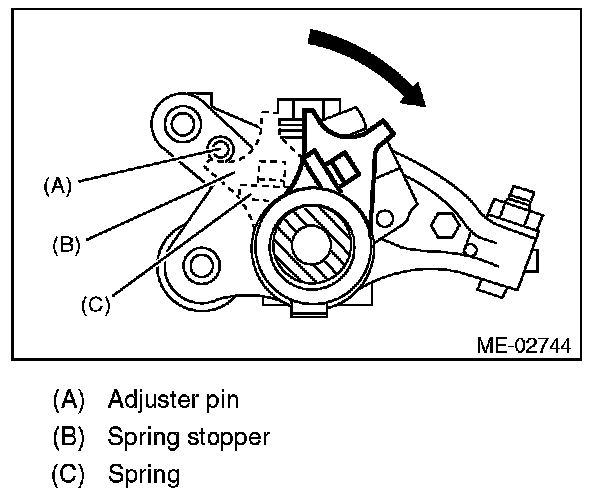 (A)
(B)
(C)
ME-02744

(A) Adjuster pin
(B) Spring stopper
(C) Spring