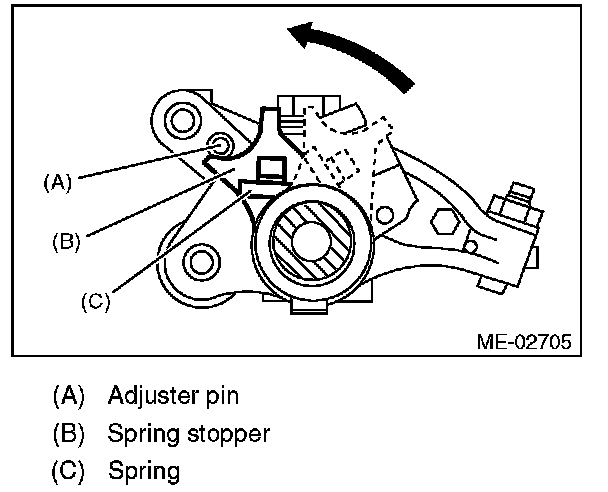 (A)
(B)
(C)
ME-02705

(A) Adjuster pin
(B) Spring stopper
(C) Spring