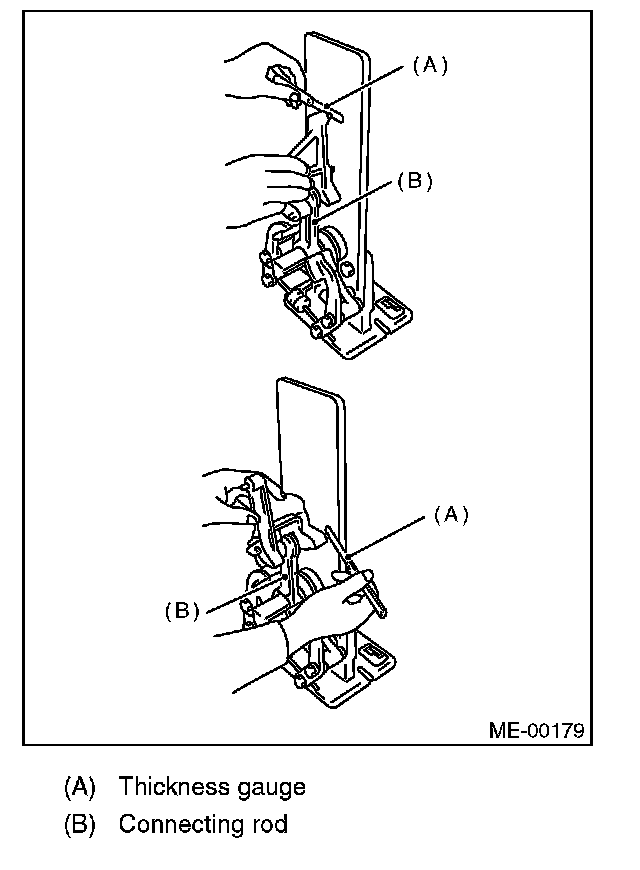 (A)

(B)

(A)

(B)

ME-00179

(A) Thickness gauge

(B) Connecting rod