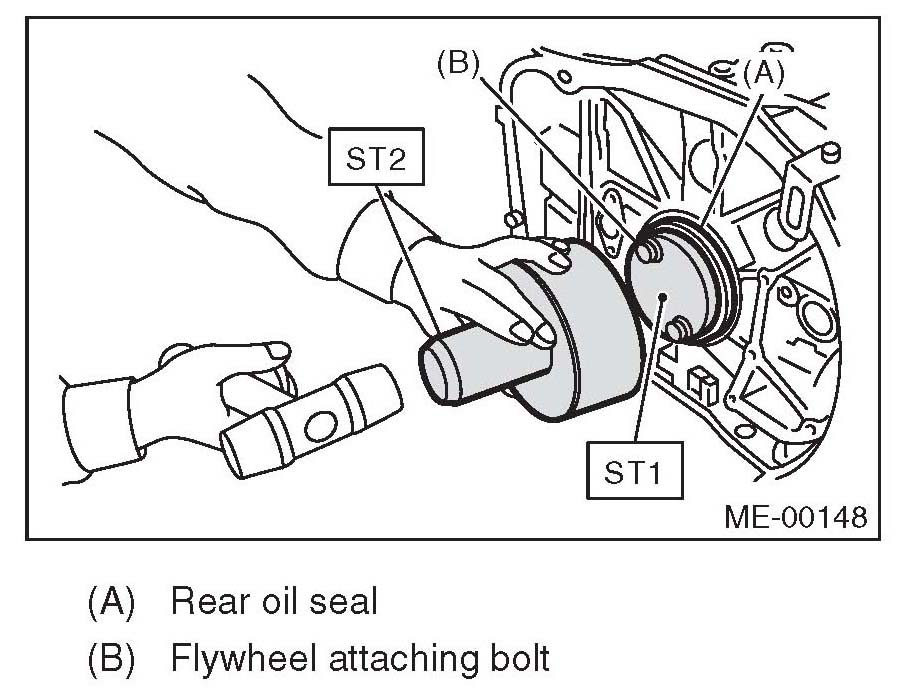 (B)
(A)
ST2
ST1
ME-00148

(A) Rear oil seal

(B) Flywheel attaching bolt