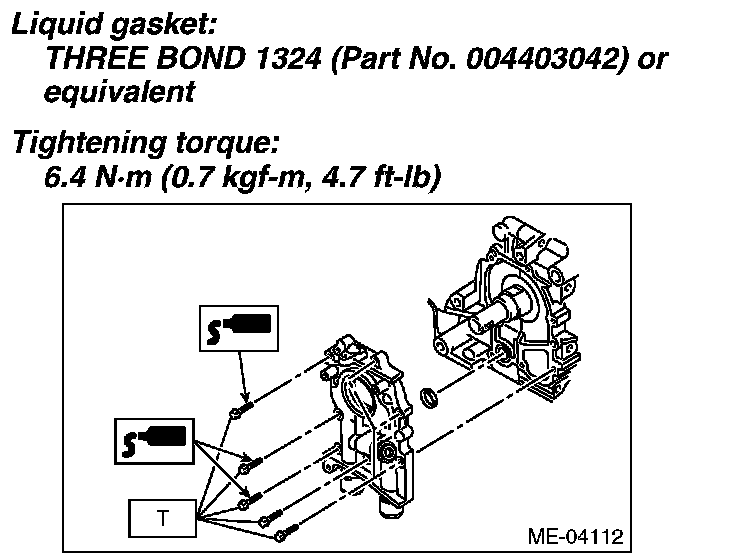 Liquid gasket:
THREE BOND 1324 (Part No. 004403042) or equivalent

Tightening torque:
6.4 N·m (0.7 kgf-m, 4.7 ft-lb)

T

ME-04112