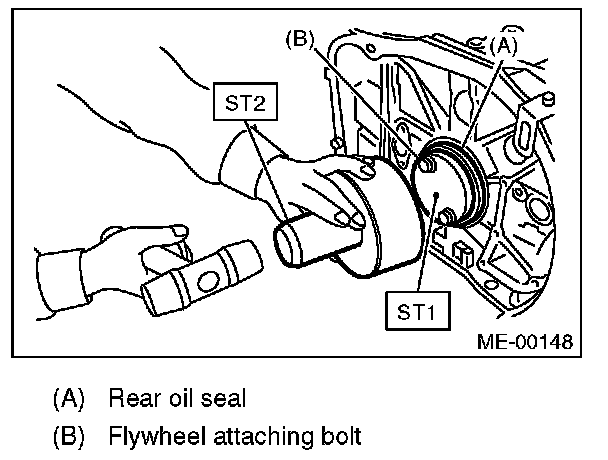 (B)
(A)
ST2
ST1
ME-00148

(A) Rear oil seal
(B) Flywheel attaching bolt