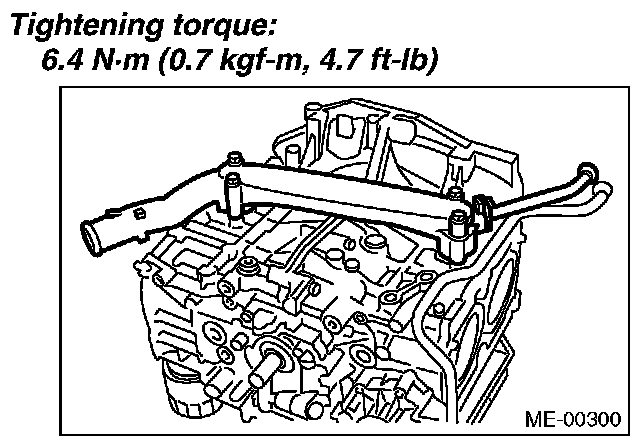 Tightening torque:
6.4 N·m (0.7 kgf-m, 4.7 ft-lb)

ME-00300