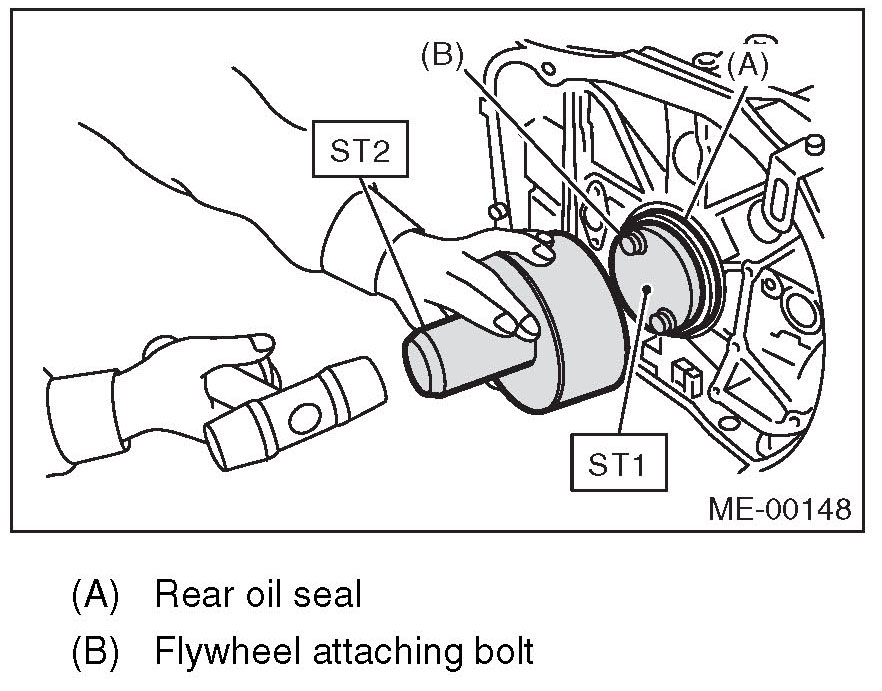 (B)
(A)
ST2
ST1
ME-00148

(A) Rear oil seal
(B) Flywheel attaching bolt