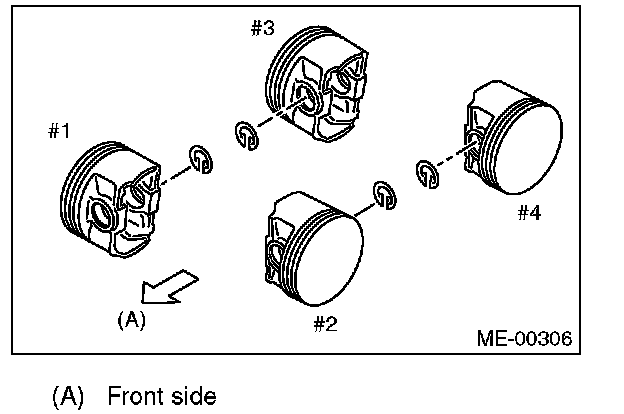 #3

#1

#4

(A)

#2

ME-00306

(A) Front side