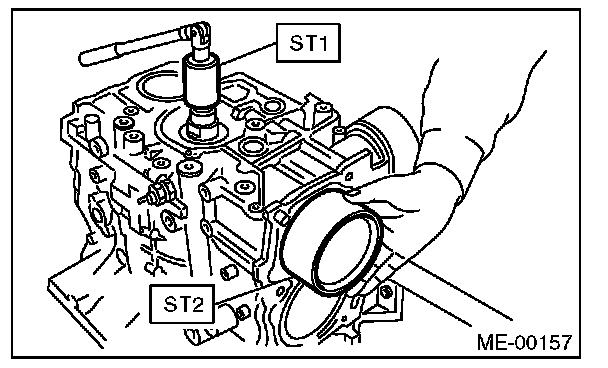 ST1

ST2

ME-00157