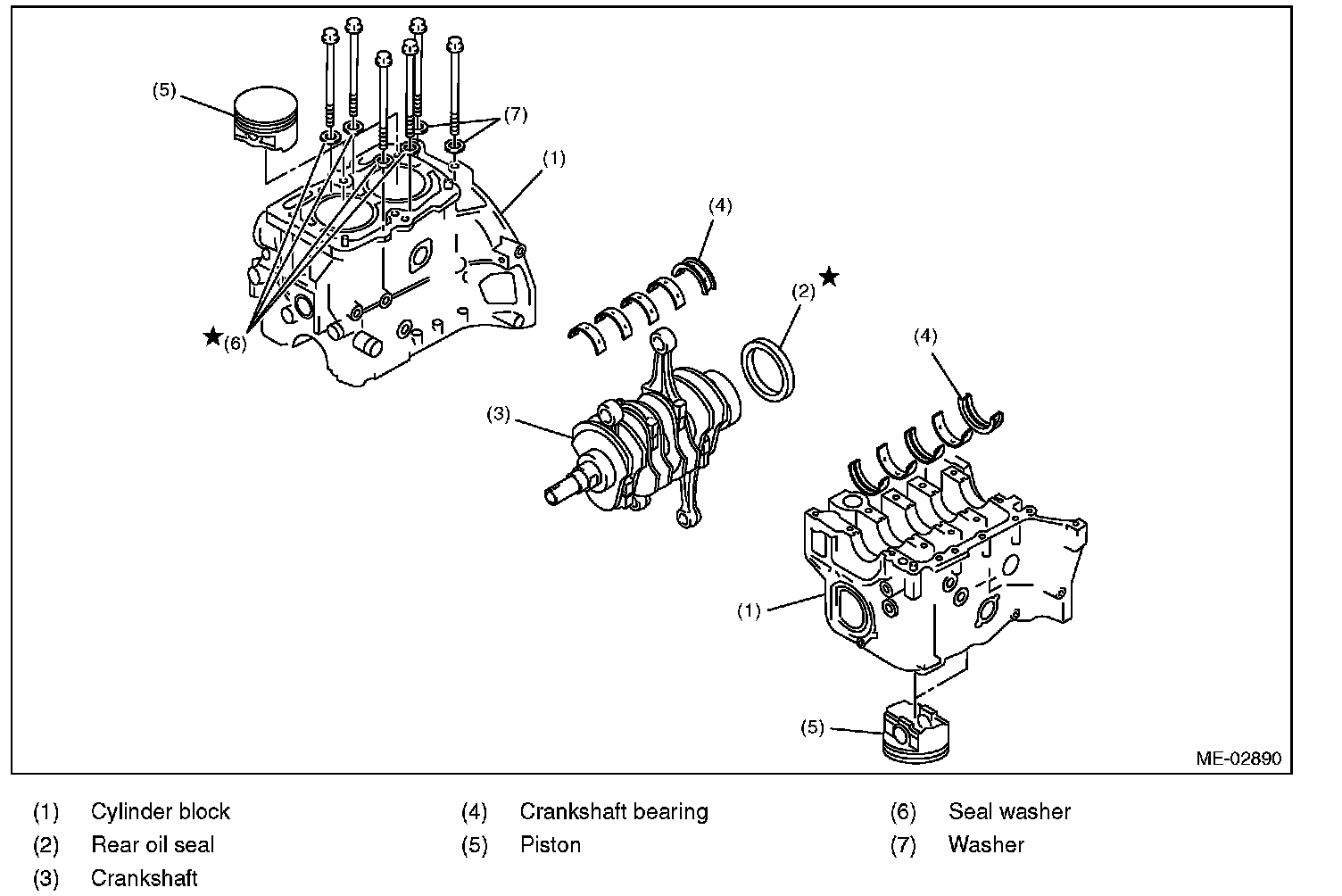 (5)

(7)

(1)

(4)

(2) ★

★(6)

(4)

(3)

(1)

(5)

ME-02890

(1) Cylinder block
(2) Rear oil seal
(3) Crankshaft

(4) Crankshaft bearing
(5) Piston

(6) Seal washer
(7) Washer