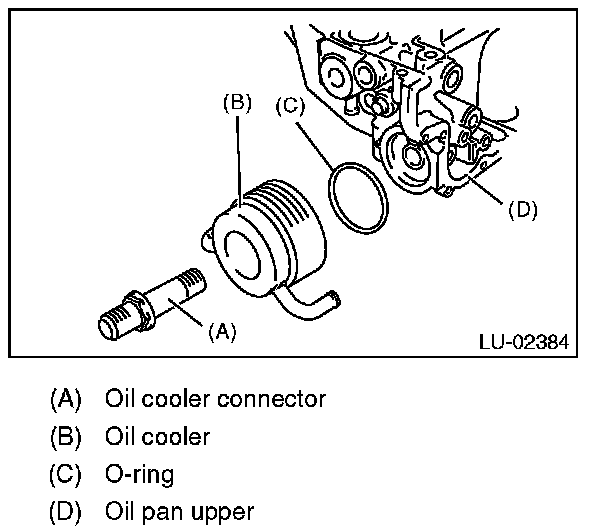 (B) (C)

(D)

(A)

LU-02384

(A) Oil cooler connector

(B) Oil cooler

(C) O-ring

(D) Oil pan upper