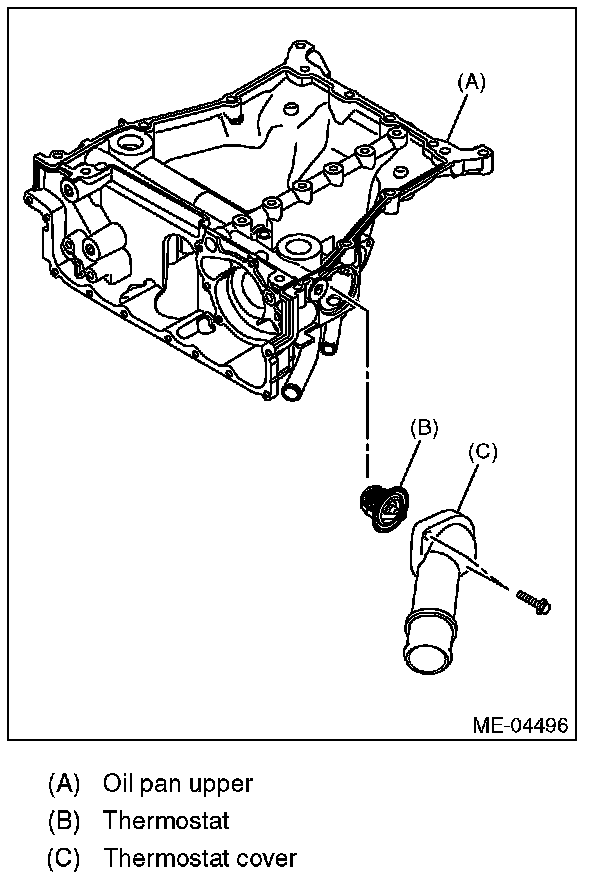 (A)

(B)

(C)

ME-04496

(A) Oil pan upper
(B) Thermostat
(C) Thermostat cover