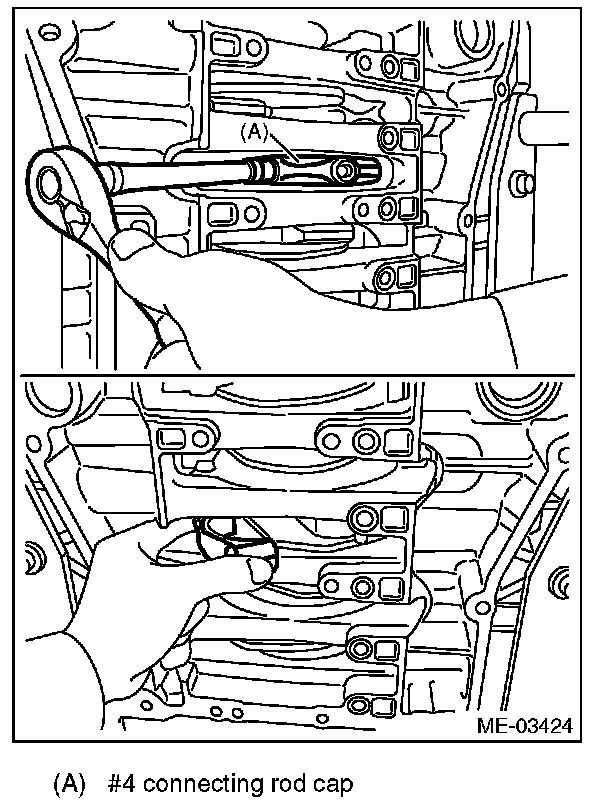 (A)

ME-03424

(A) #4 connecting rod cap