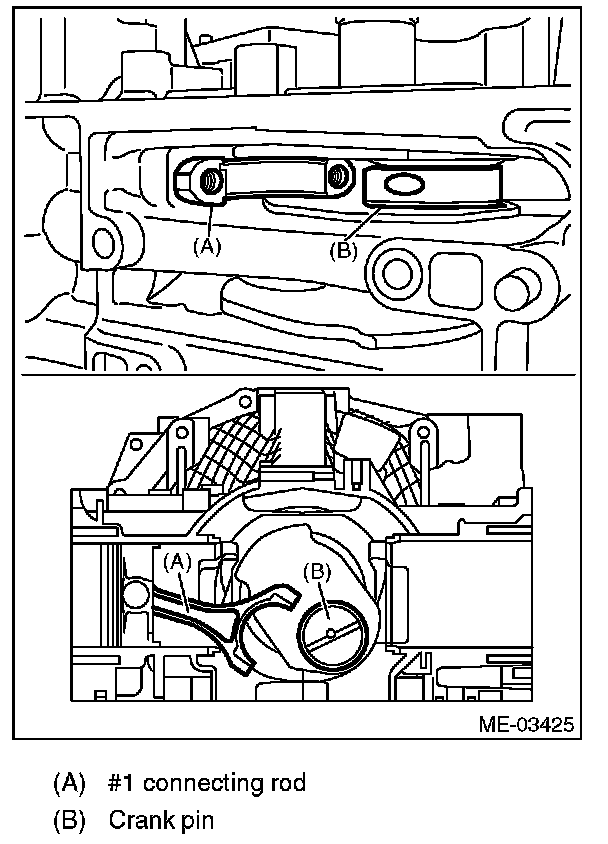 (A)

(B)

(A)

(B)

ME-03425

(A) #1 connecting rod

(B) Crank pin