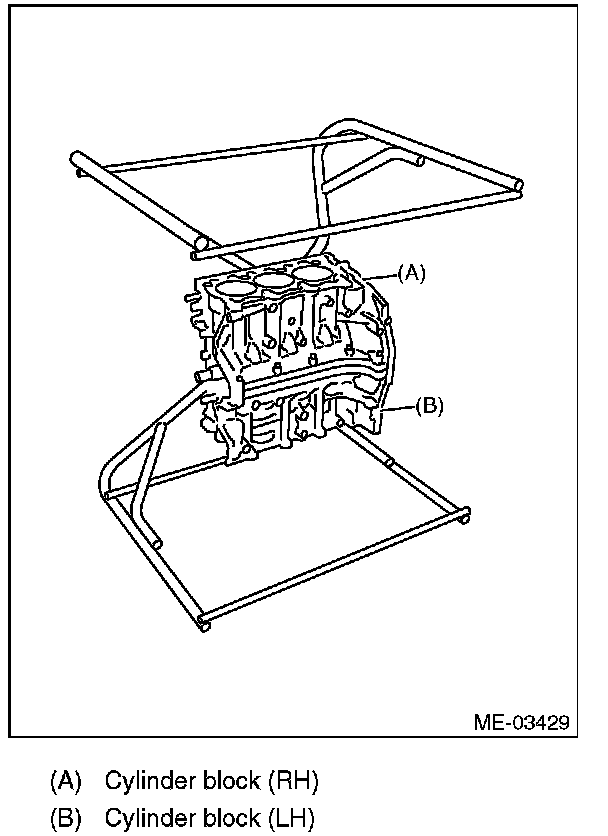 (A)

(B)

ME-03429

(A) Cylinder block (RH)
(B) Cylinder block (LH)