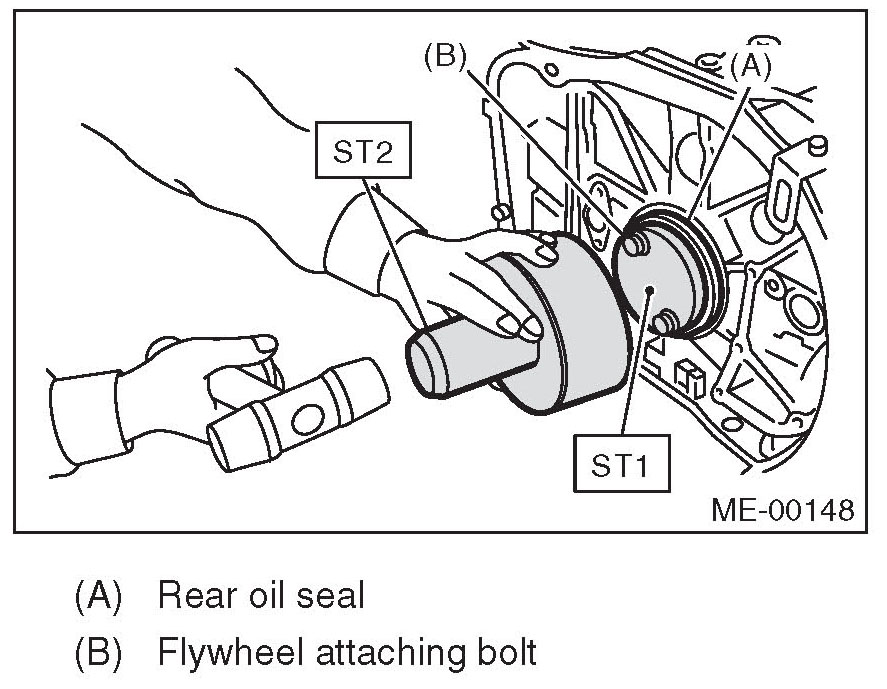 (B)
(A)
ST2
ST1
ME-00148

(A) Rear oil seal
(B) Flywheel attaching bolt