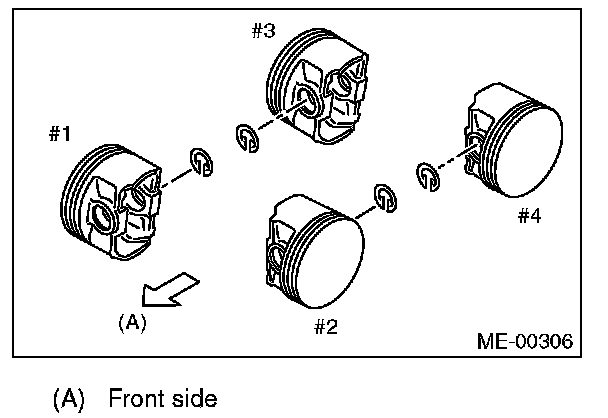 #3

#1

#4

(A)

#2

ME-00306

(A) Front side