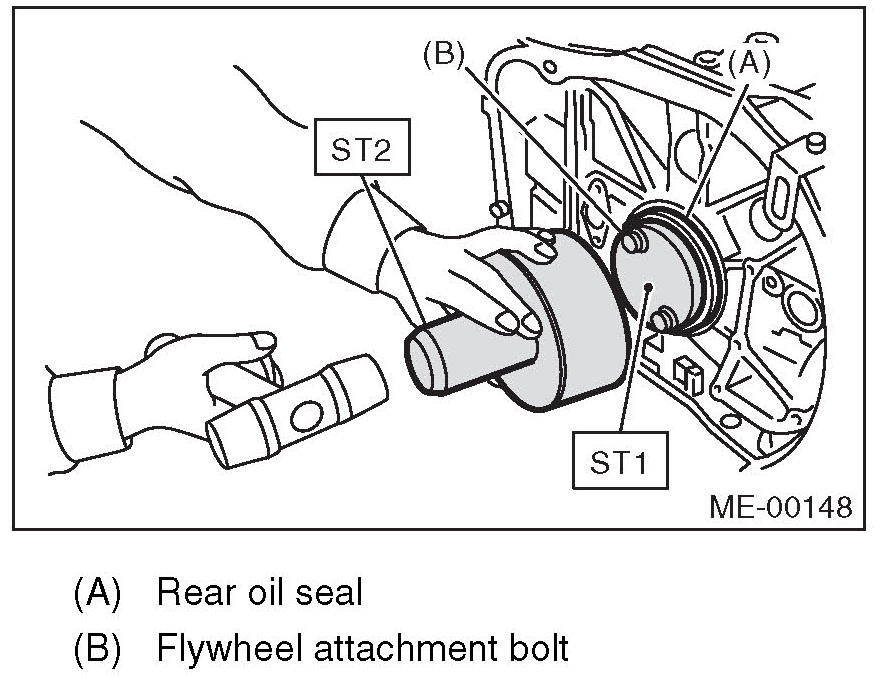 (B)
(A)
ST2
ST1
ME-00148

(A) Rear oil seal
(B) Flywheel attachment bolt