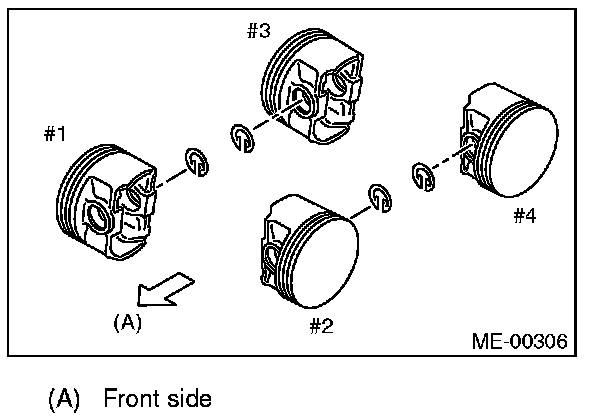 #3

#1

#4

(A)

#2

ME-00306

(A) Front side