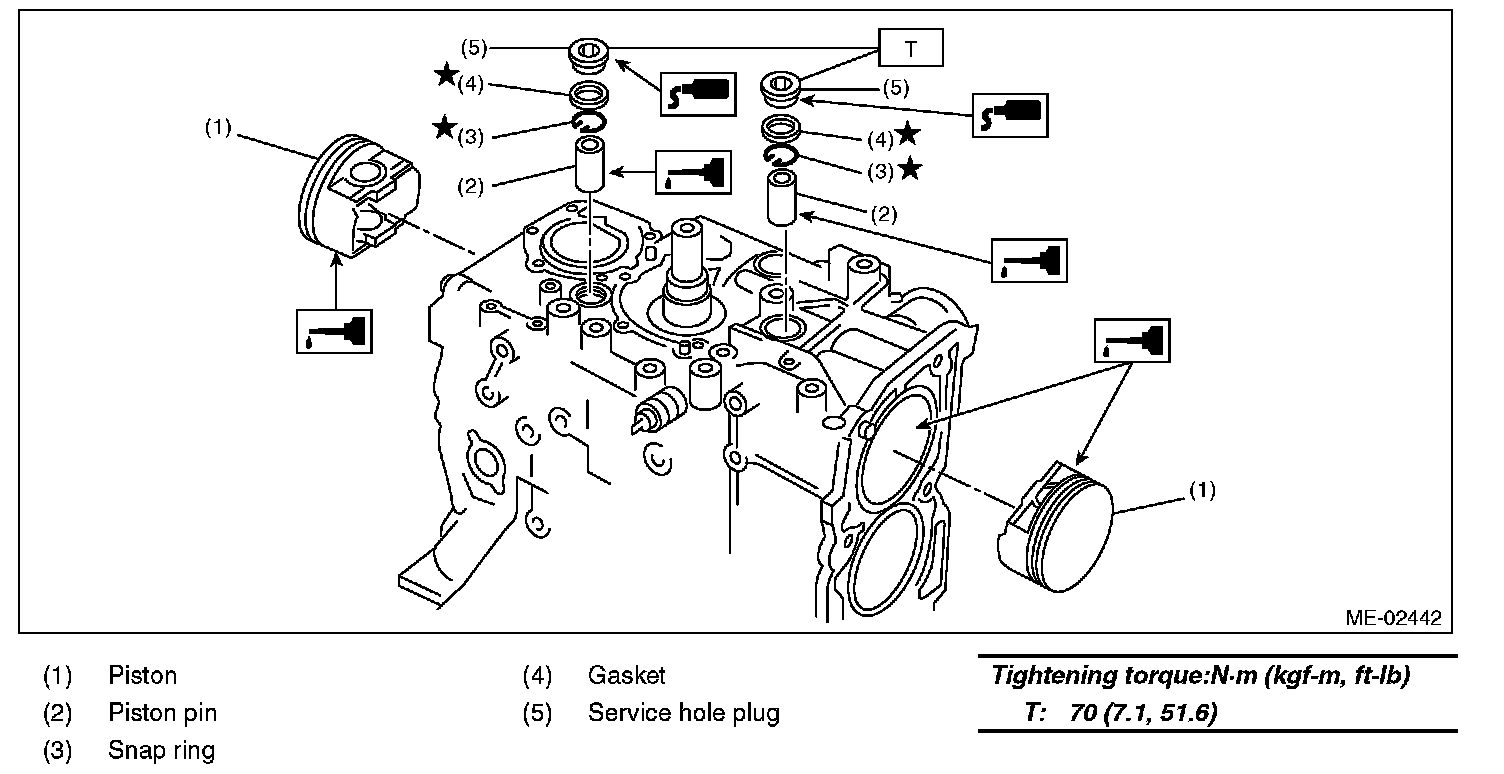 (5)
T
★(4)
(5)
★(3)
(4)★
(1)
(3)★
(2)
(2)
(1)
ME-02442

(1) Piston
(2) Piston pin
(3) Snap ring
(4) Gasket
(5) Service hole plug

Tightening torque:N·m (kgf-m, ft-lb)
T: 70 (7.1, 51.6)