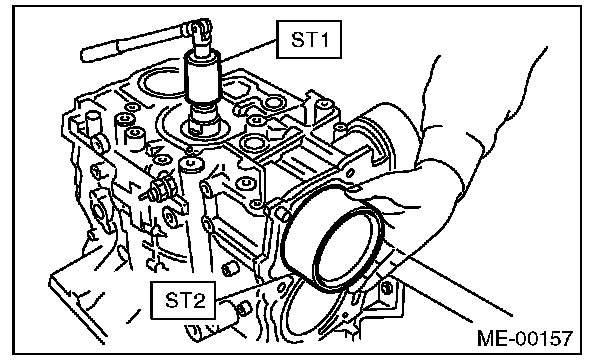 ST1

ST2

ME-00157