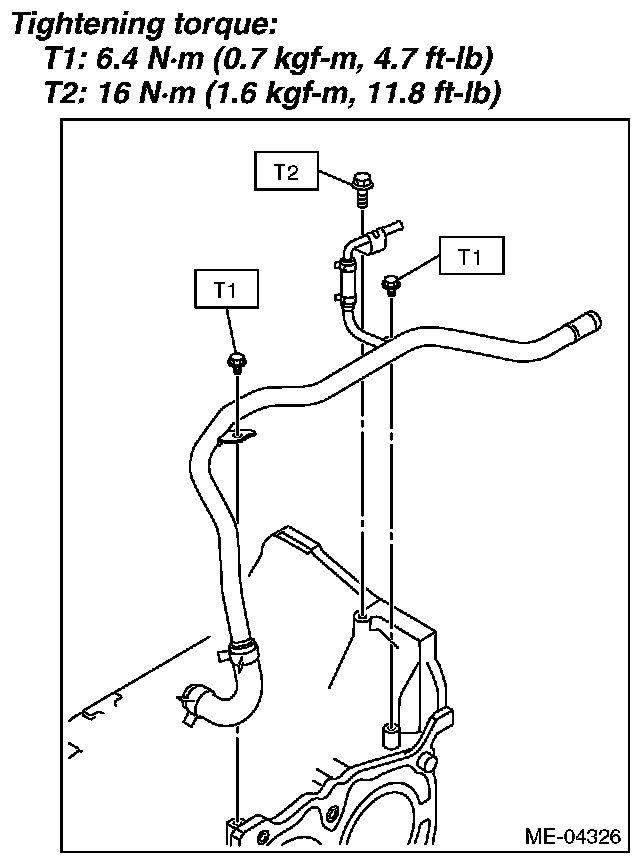 Tightening torque:
T1: 6.4 N·m (0.7 kgf-m, 4.7 ft-lb)
T2: 16 N·m (1.6 kgf-m, 11.8 ft-lb)

T2

T1

T1

ME-04326