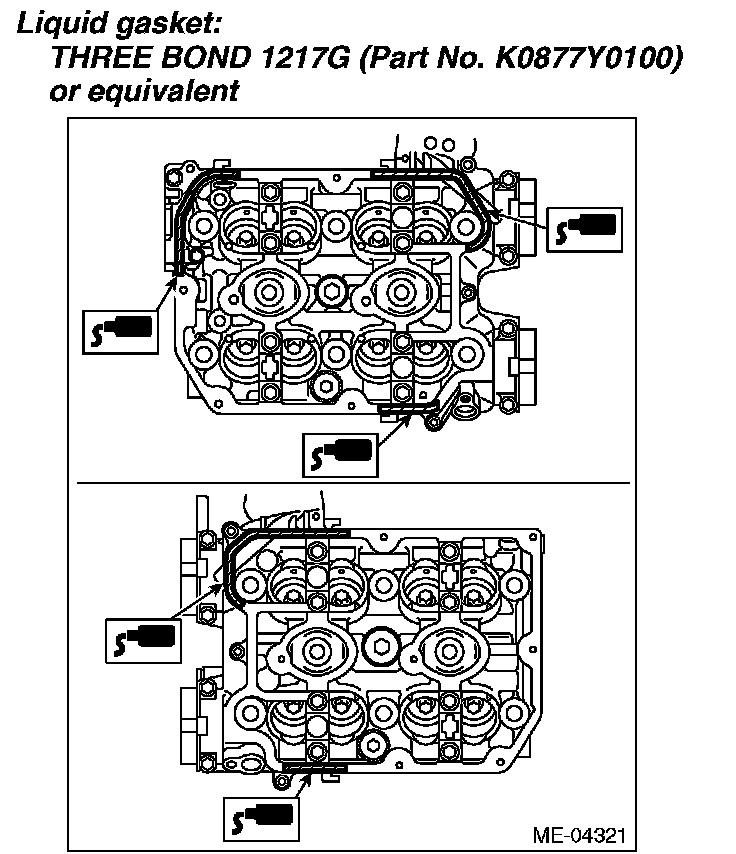 Liquid gasket:
THREE BOND 1217G (Part No. K0877Y0100) or equivalent

ME-04321