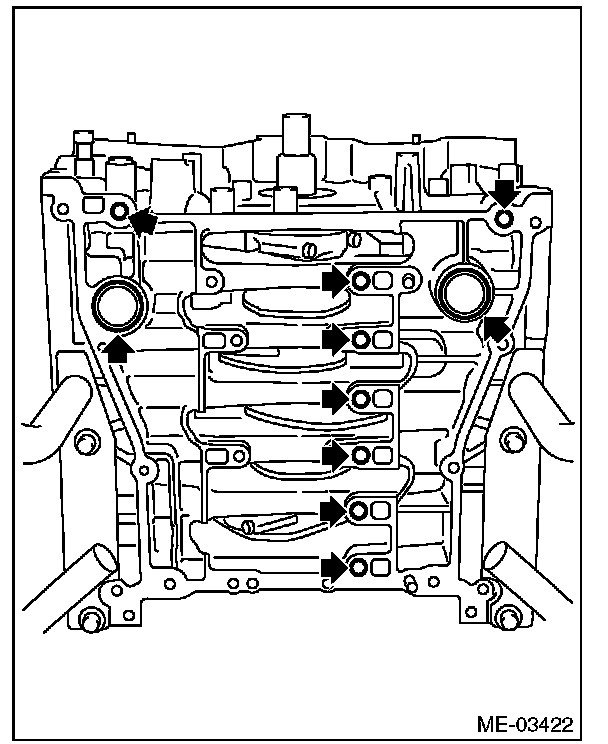 ME-03422