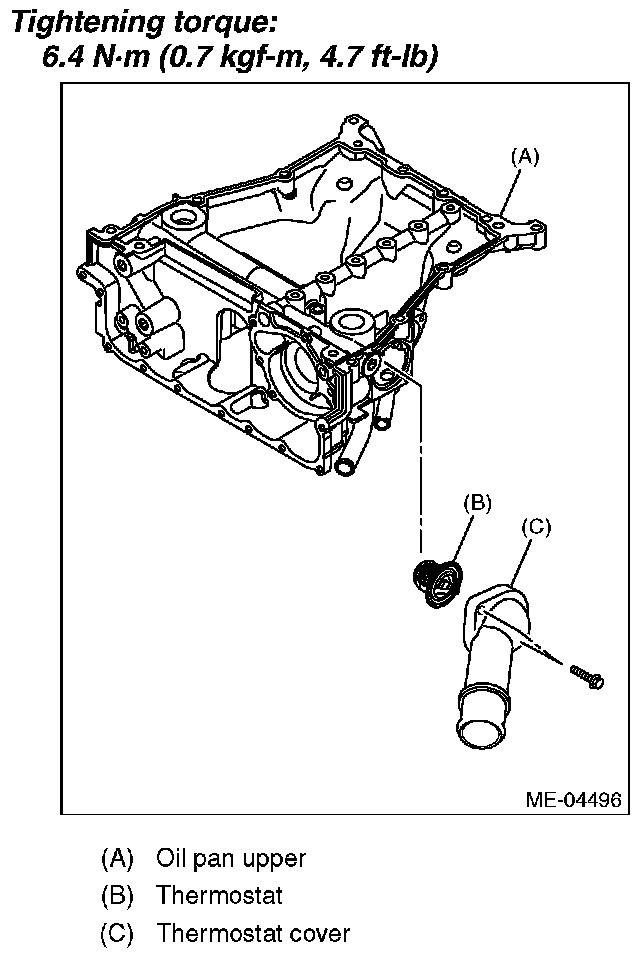 Tightening torque:
6.4 N·m (0.7 kgf-m, 4.7 ft-lb)

(A)

(B)

(C)

ME-04496

(A) Oil pan upper
(B) Thermostat
(C) Thermostat cover