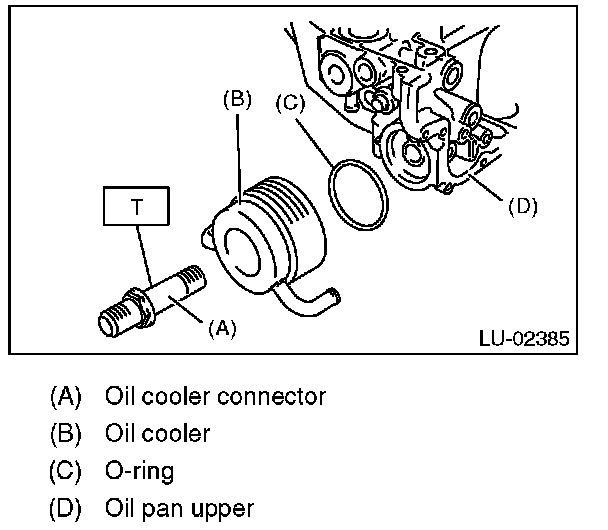 (B)
(C)
T
(D)
(A)
LU-02385

(A) Oil cooler connector
(B) Oil cooler
(C) O-ring
(D) Oil pan upper