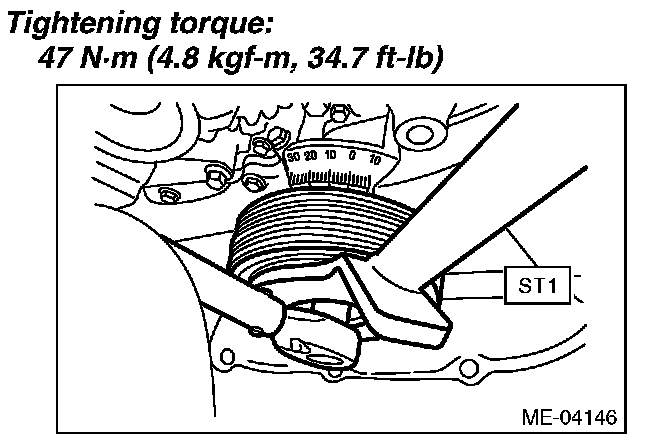 Tightening torque:
47 N·m (4.8 kgf-m, 34.7 ft-lb)

30 20 10 0 10

ST1

ME-04146