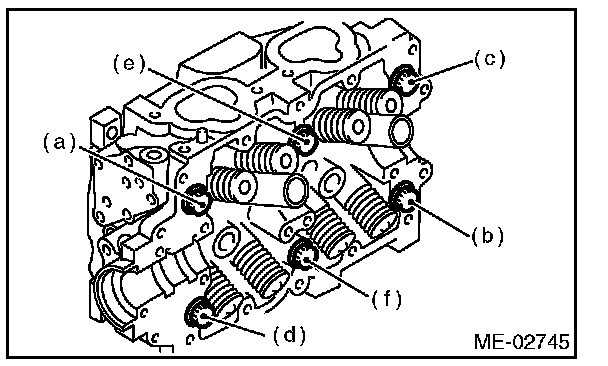 (e)
(c)
(a)
(b)
(f)
(d)
ME-02745