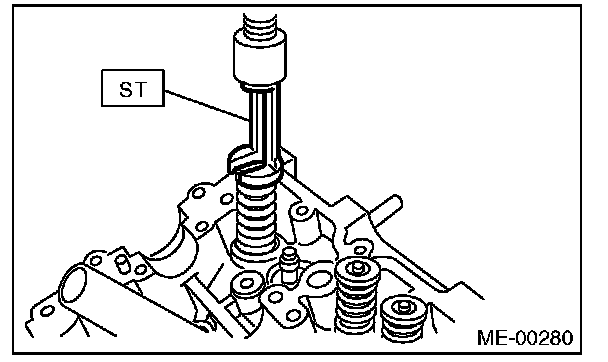 ST

ME-00280