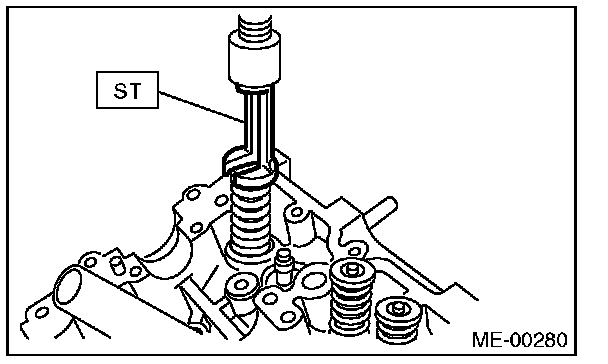 ST

ME-00280