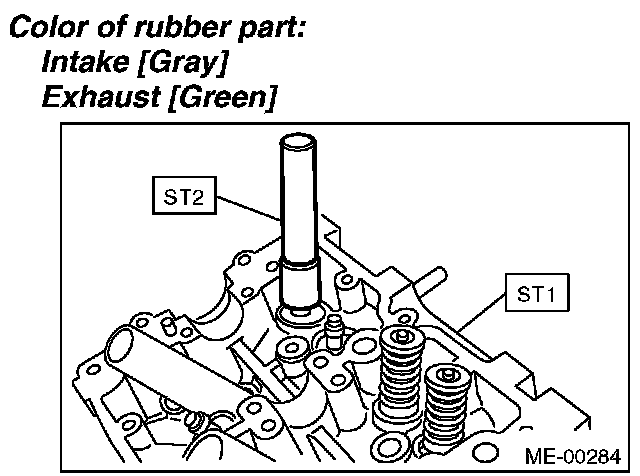 Color of rubber part:
Intake [Gray]
Exhaust [Green]

ST2

ST1

ME-00284