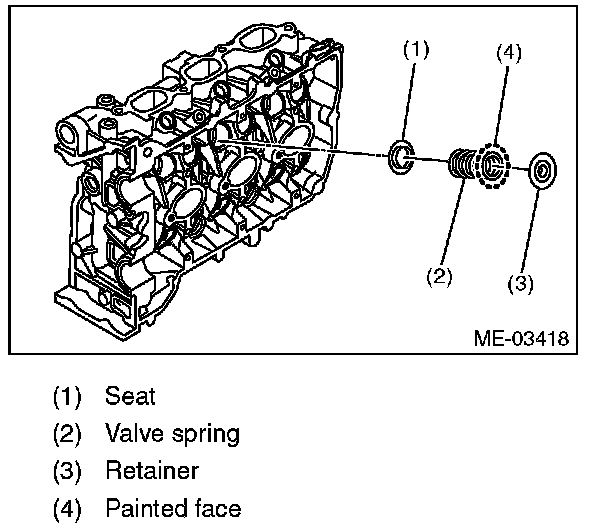 (1)
(4)
(2)
(3)
ME-03418

(1) Seat
(2) Valve spring
(3) Retainer
(4) Painted face